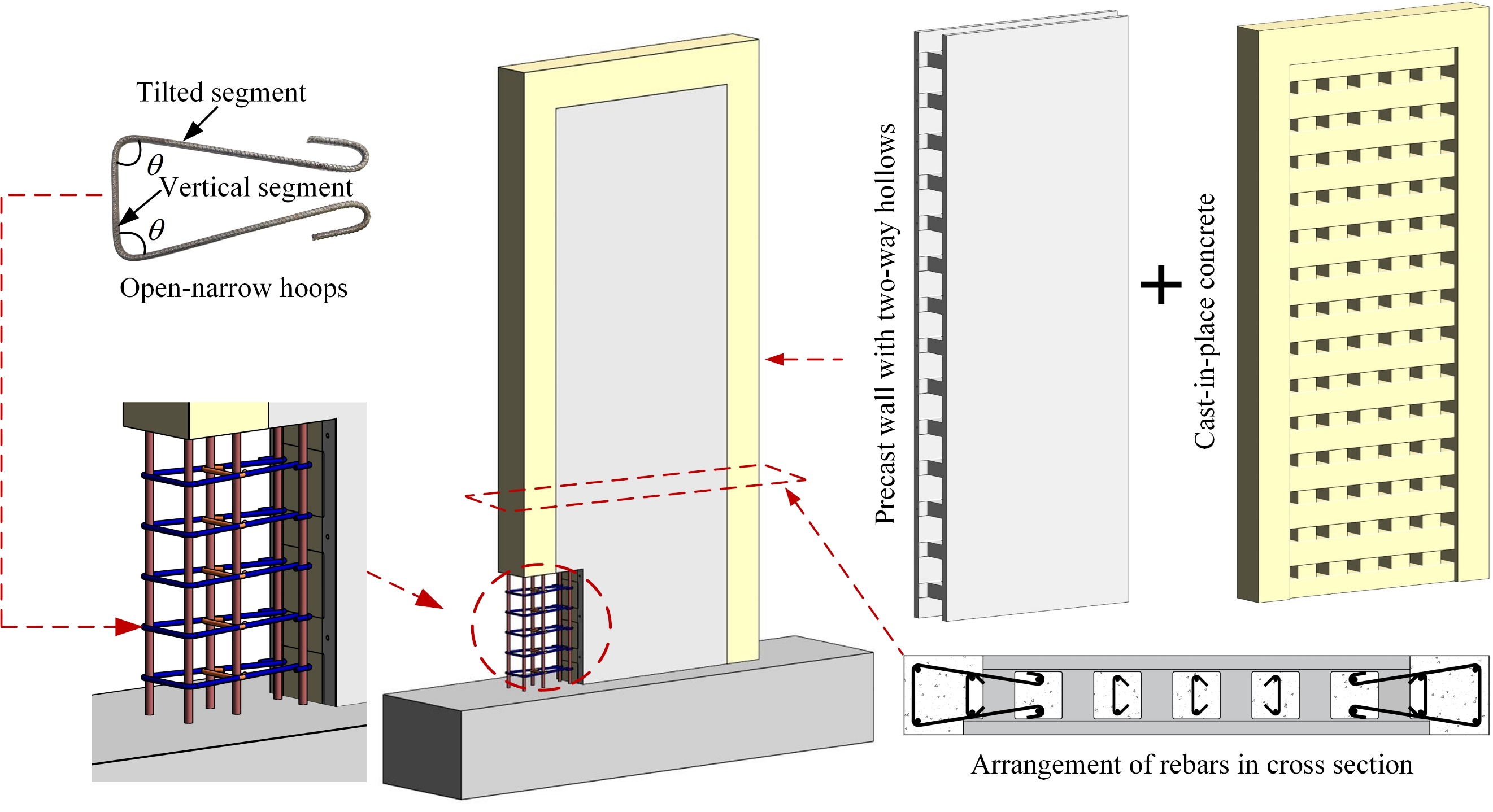 Tilted segment
$\theta$
Vertical segment
$\theta$
Open-narrow hoops

Precast wall with two-way hollows
+
Cast-in-place concrete

Arrangement of rebars in cross section